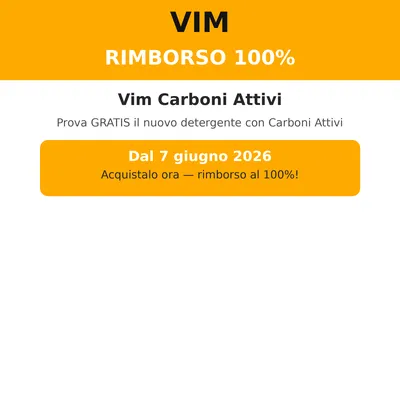 VIM

RIMBORSO 100%

Vim Carboni Attivi

Prova GRATIS il nuovo detergente con Carboni Attivi

Dal 7 giugno 2026

Acquistalo ora — rimborso al 100%!